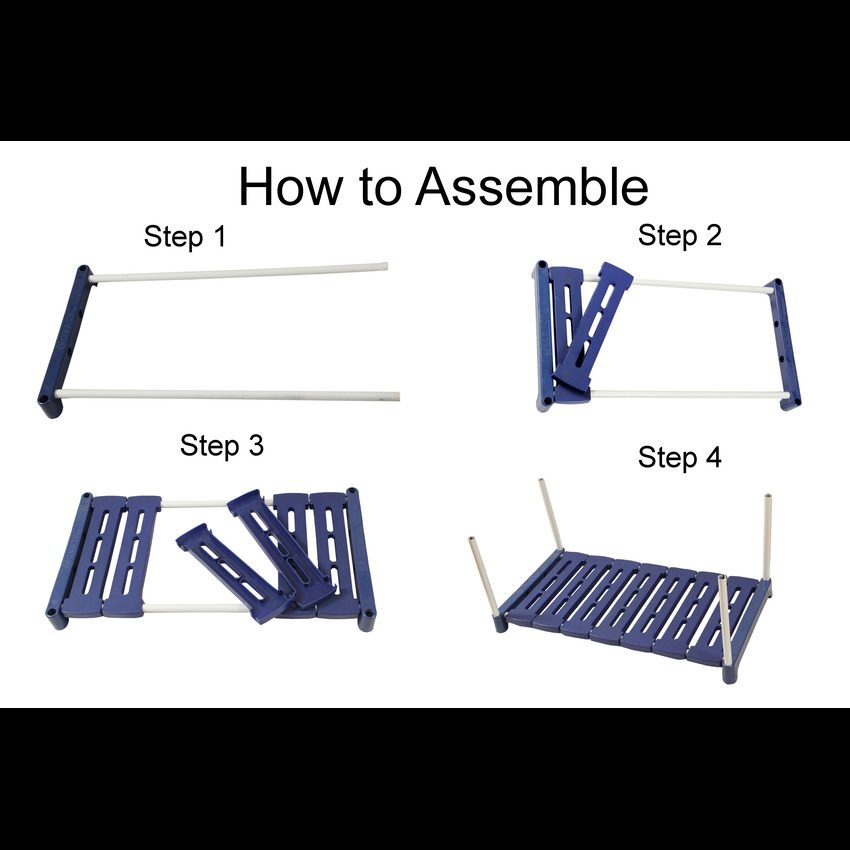 How to Assemble

Step 1

Step 2

Step 3

Step 4