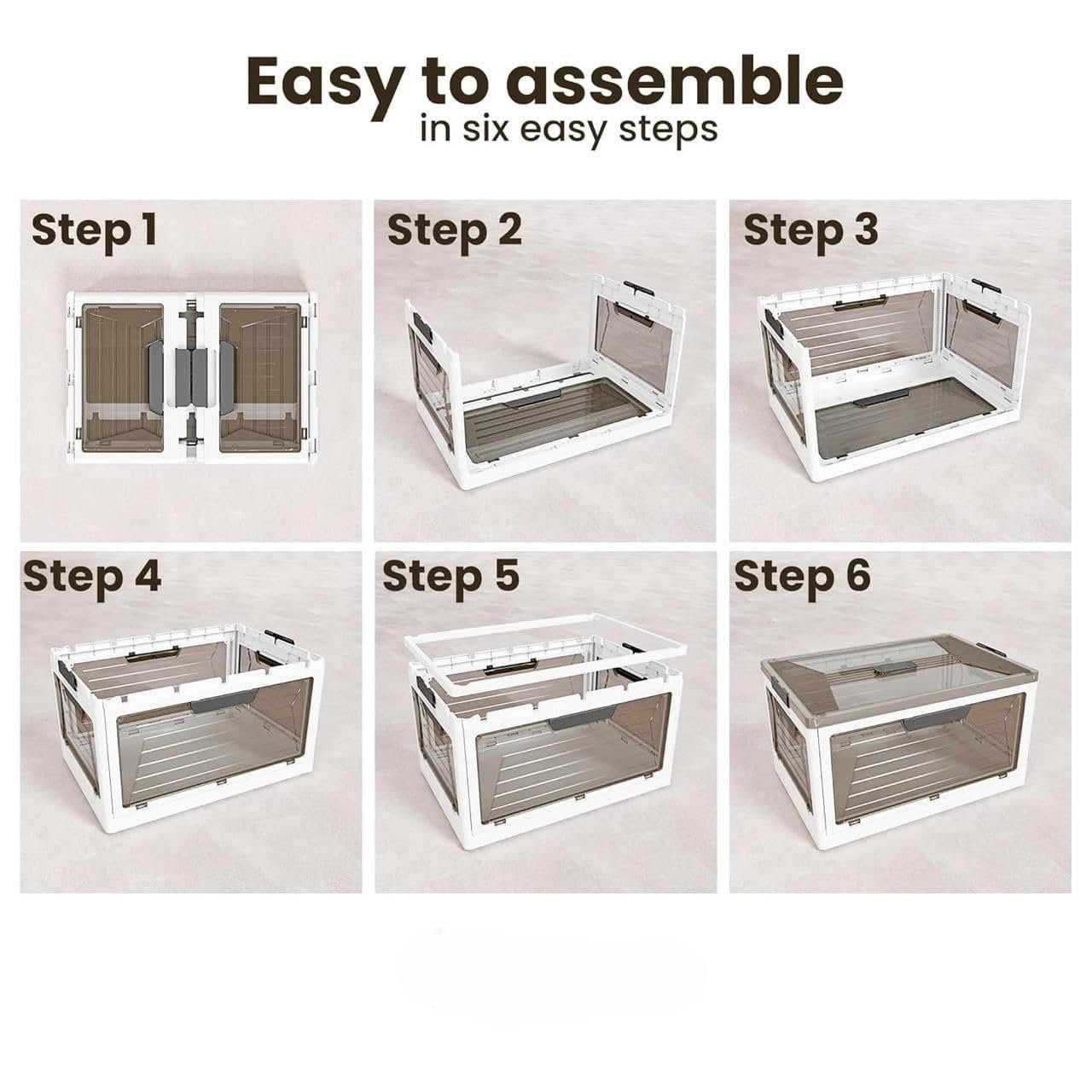 Easy to assemble
in six easy steps

Step 1

Step 2

Step 3

Step 4

Step 5

Step 6